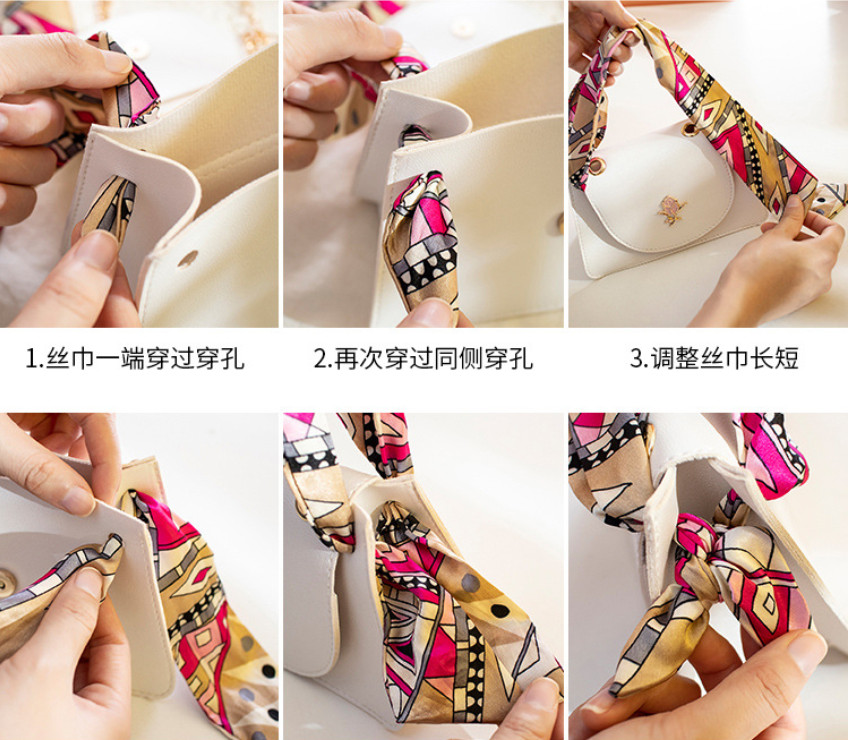 1.丝巾一端穿过穿孔

2.再次穿过同侧穿孔

3.调整丝巾长短