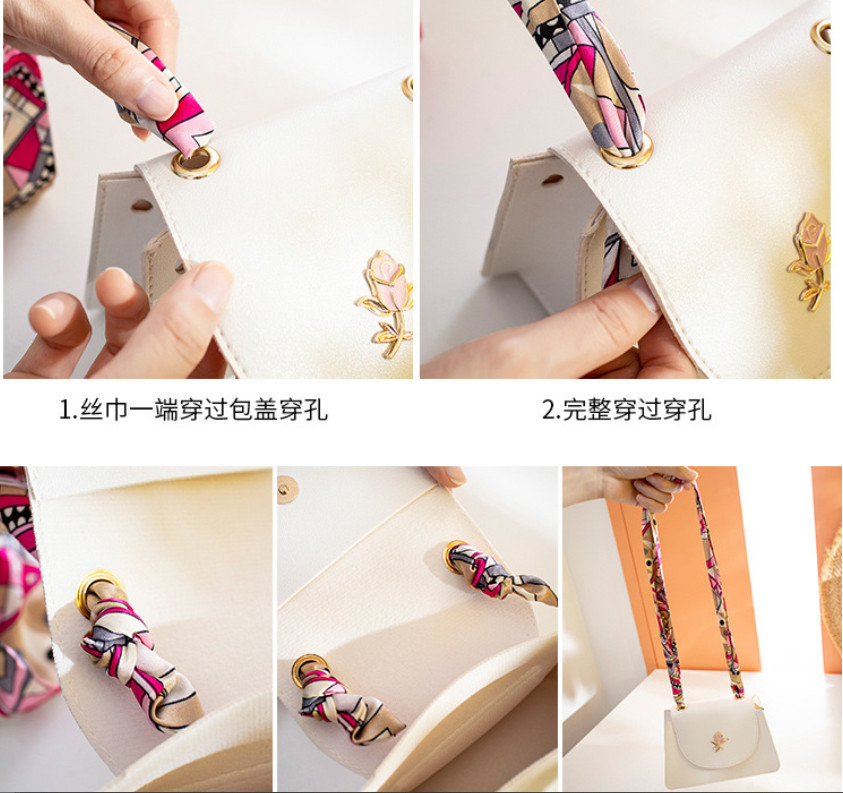 1.丝巾一端穿过包盖穿孔

2.完整穿过穿孔