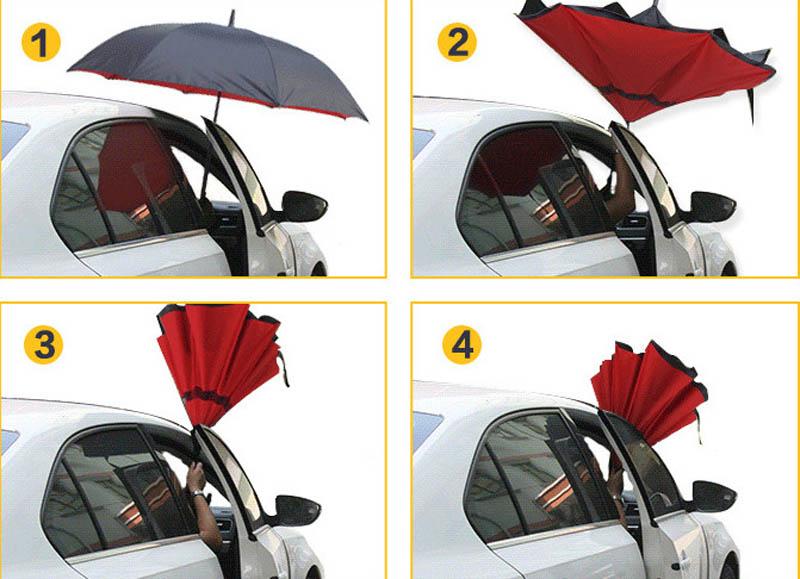 1

2

3

4