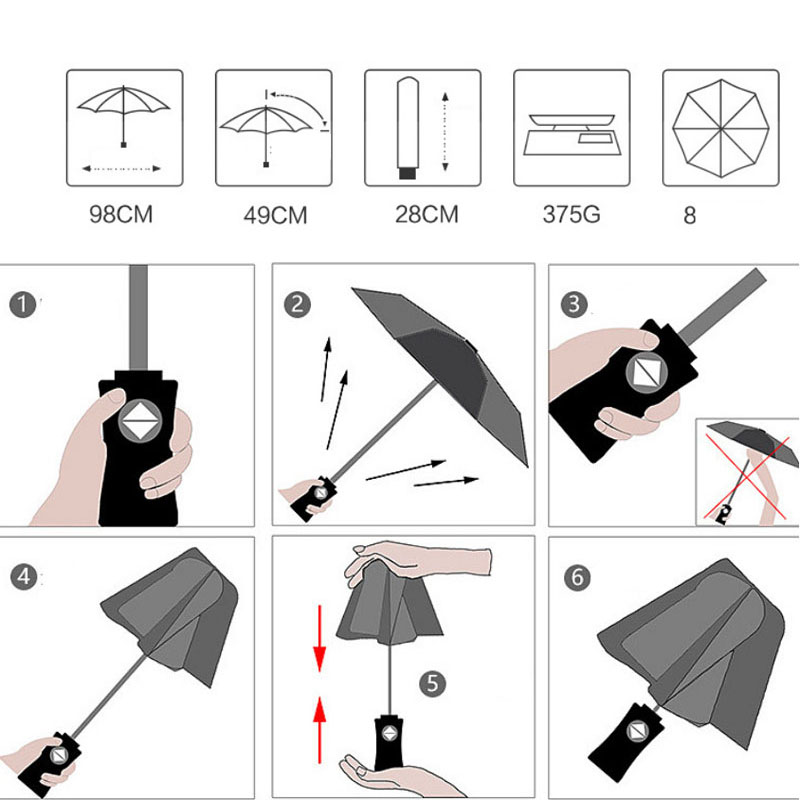 98CM

49CM

28CM

375G

8

1

2

3

4

5

6