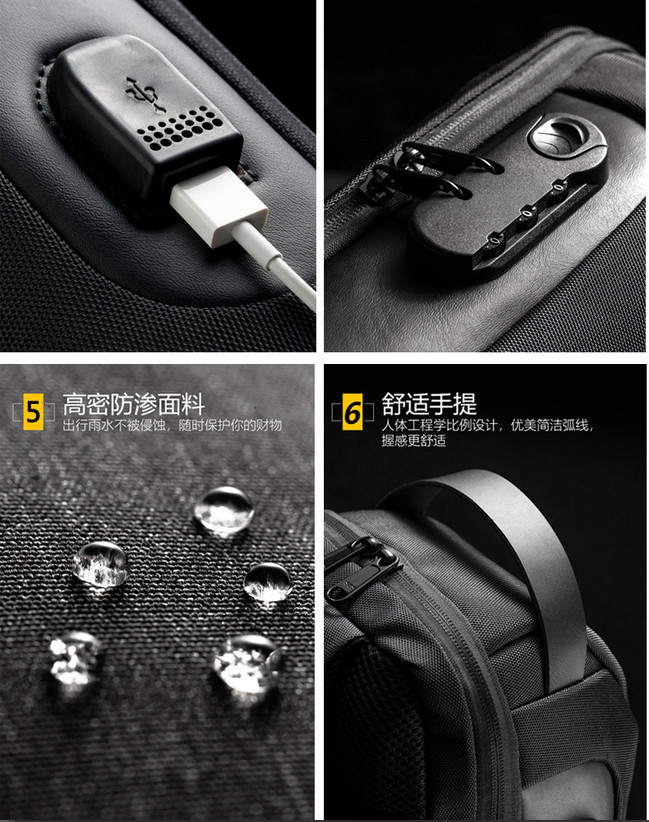 5 高密防渗面料
出行雨水不被侵蚀，随时保护你的财物

6 舒适手提
人体工程学比例设计，优美简洁弧线，握感更舒适