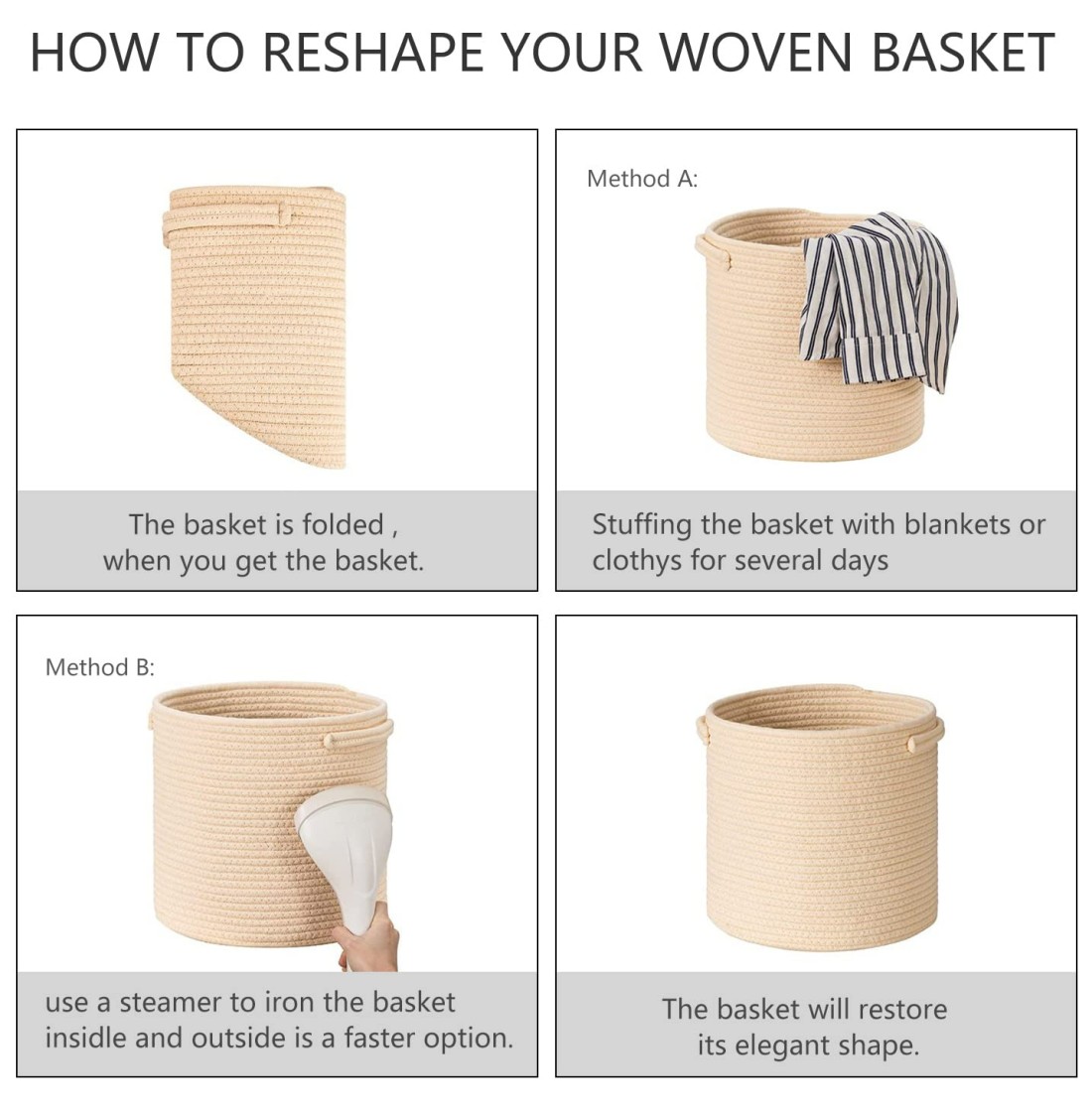 HOW TO RESHAPE YOUR WOVEN BASKET

The basket is folded , when you get the basket.

Method A:

Stuffing the basket with blankets or clothys for several days

Method B:

use a steamer to iron the basket insidle and outside is a faster option.

The basket will restore its elegant shape.