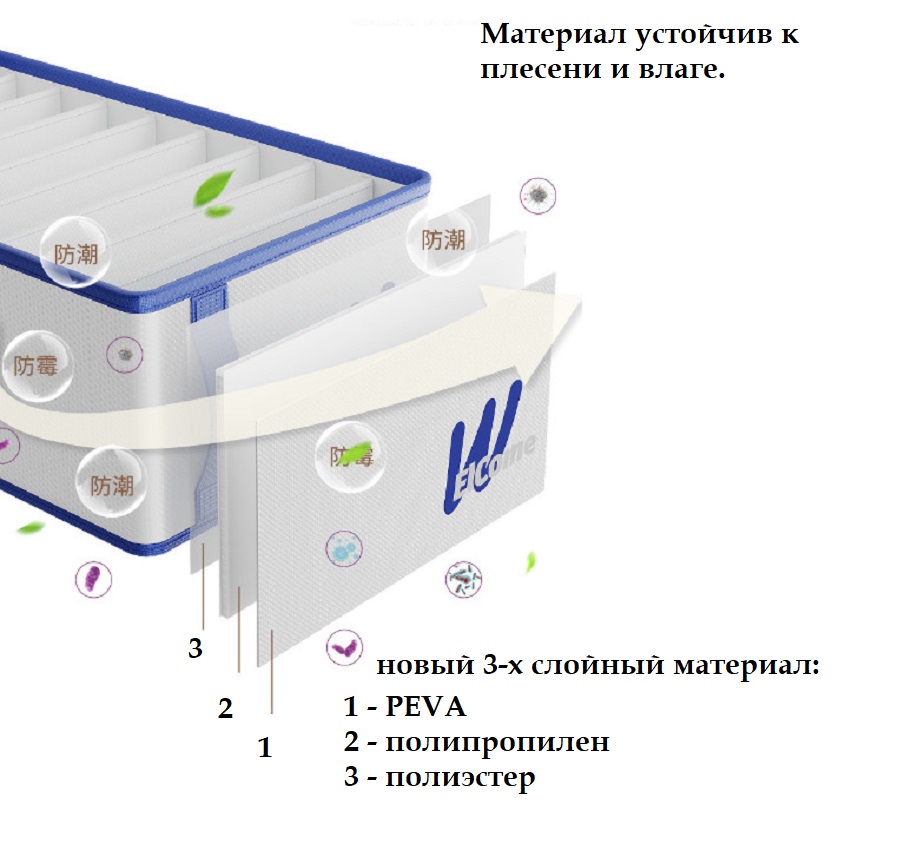 Материал устойчив к плесени и влаге.

防潮

防潮

防霉

防霉

防潮

WElcome

3

2

1

новый 3-х слойный материал:
1 - PEVA
2 - полипропилен
3 - полиэстер