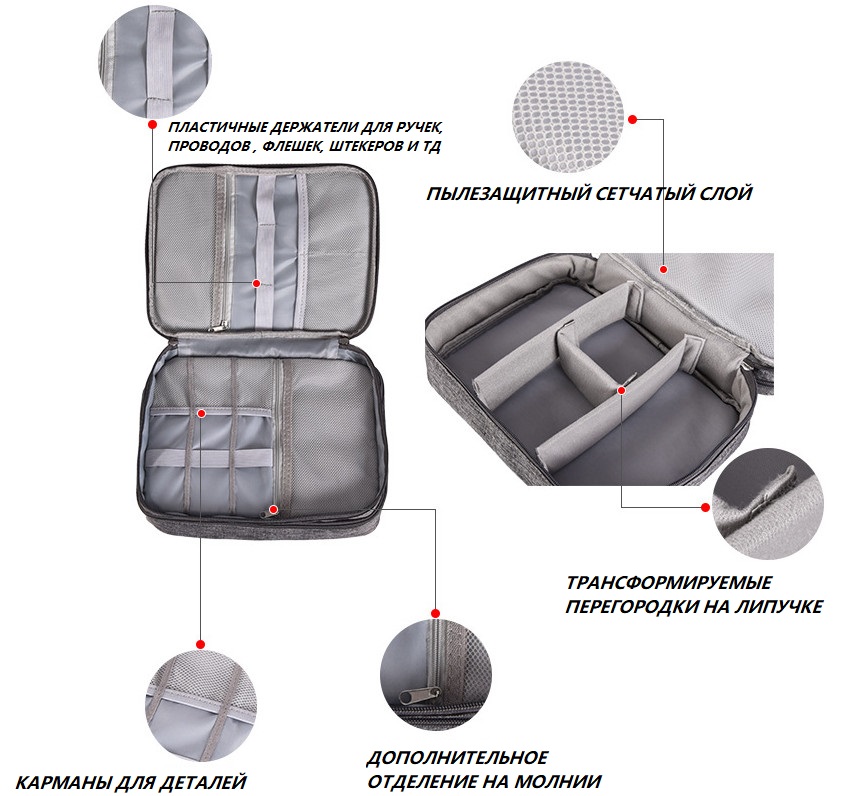 ПЛАСТИЧНЫЕ ДЕРЖАТЕЛИ ДЛЯ РУЧЕК, ПРОВОДОВ , ФЛЕШЕК, ШТЕКЕРОВ И ТД

ПЫЛЕЗАЩИТНЫЙ СЕТЧАТЫЙ СЛОЙ

ТРАНСФОРМИРУЕМЫЕ ПЕРЕГОРОДКИ НА ЛИПУЧКЕ

КАРМАНЫ ДЛЯ ДЕТАЛЕЙ

ДОПОЛНИТЕЛЬНОЕ ОТДЕЛЕНИЕ НА МОЛНИИ