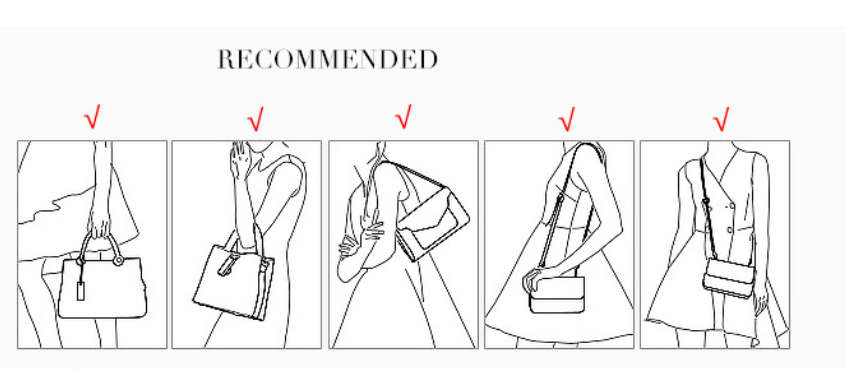 RECOMMENDED

√ √ √ √ √